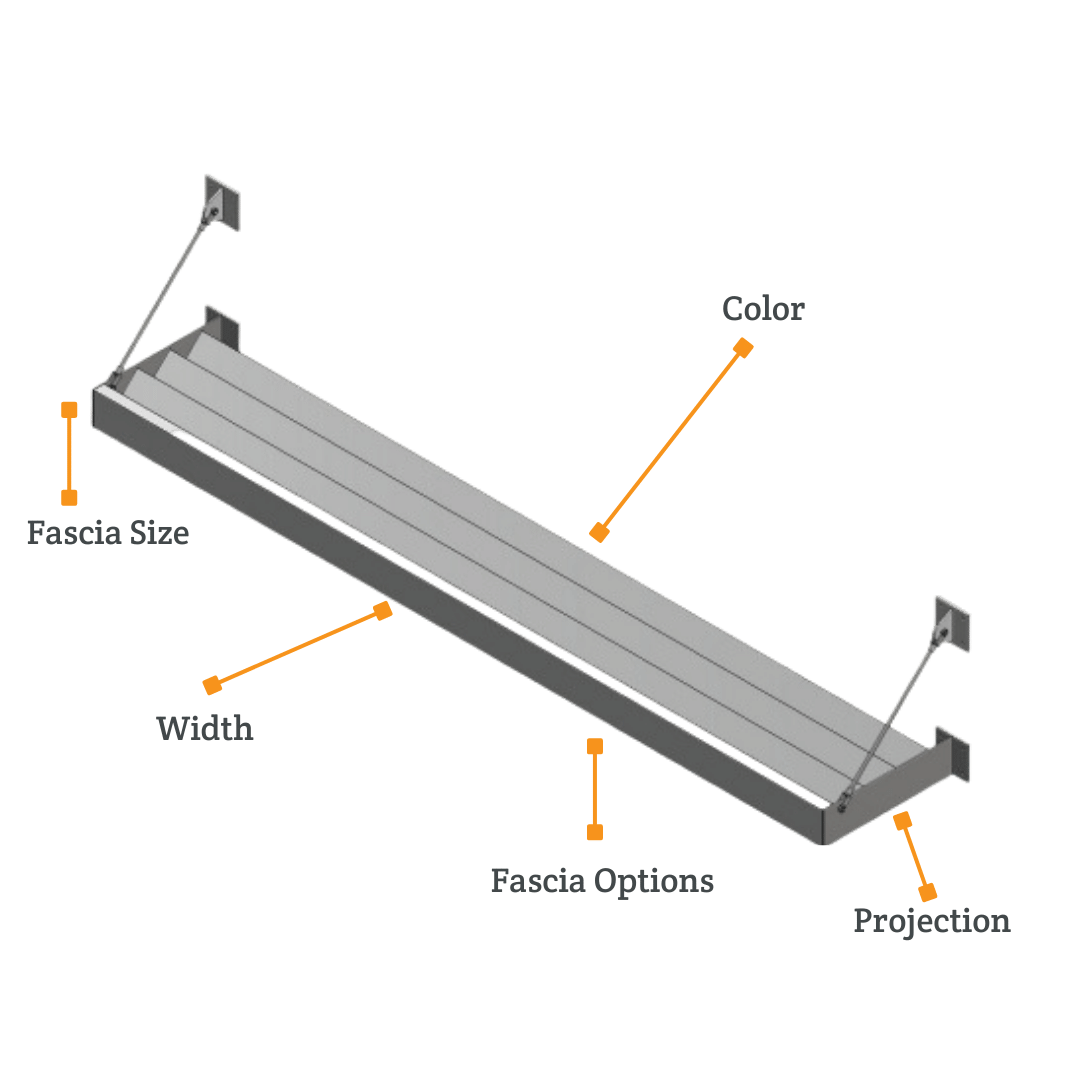 Color

Fascia Size

Width

Fascia Options

Projection